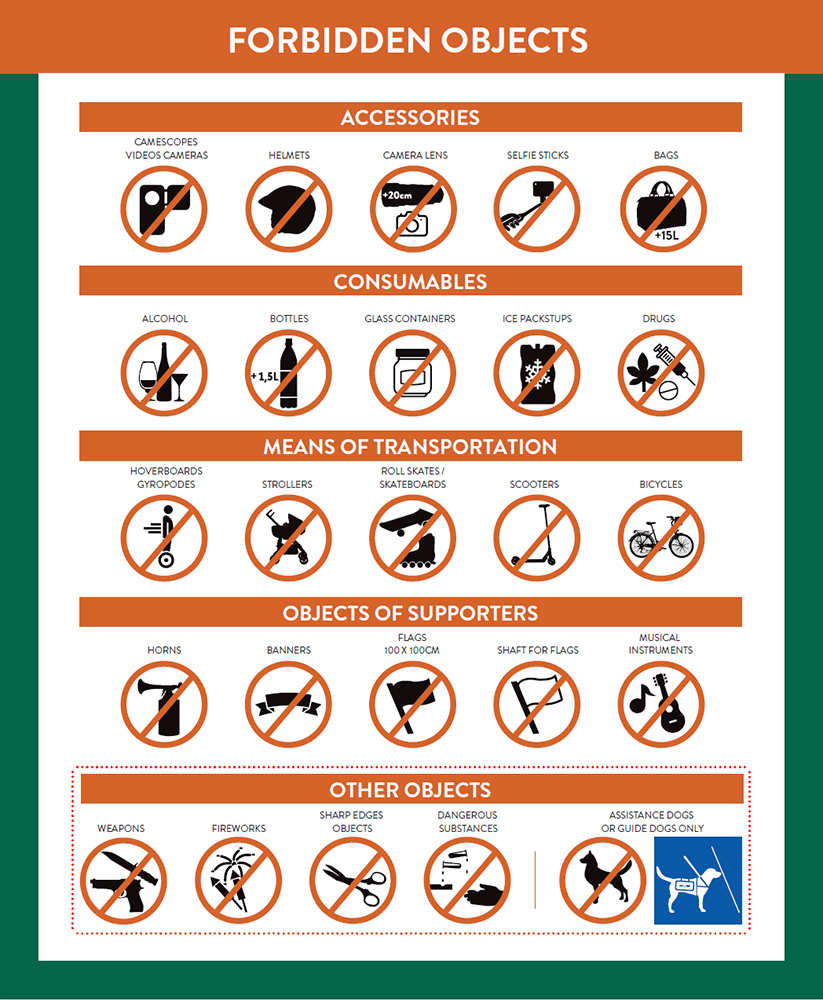 FORBIDDEN OBJECTS

ACCESSORIES

CAMESCOPES VIDEOS CAMERAS

HELMETS

CAMERA LENS

+20cm

SELFIE STICKS

BAGS

+15L

CONSUMABLES

ALCOHOL

BOTTLES

+ 1,5L

GLASS CONTAINERS

ICE PACKSTUPS

DRUGS

MEANS OF TRANSPORTATION

HOVERBOARDS GYROPODES

STROLLERS

ROLL SKATES / SKATEBOARDS

SCOOTERS

BICYCLES

OBJECTS OF SUPPORTERS

HORNS

BANNERS

FLAGS 100 X 100CM

SHAFT FOR FLAGS

MUSICAL INSTRUMENTS

OTHER OBJECTS

WEAPONS

FIREWORKS

SHARP EDGES OBJECTS

DANGEROUS SUBSTANCES

ASSISTANCE DOGS OR GUIDE DOGS ONLY