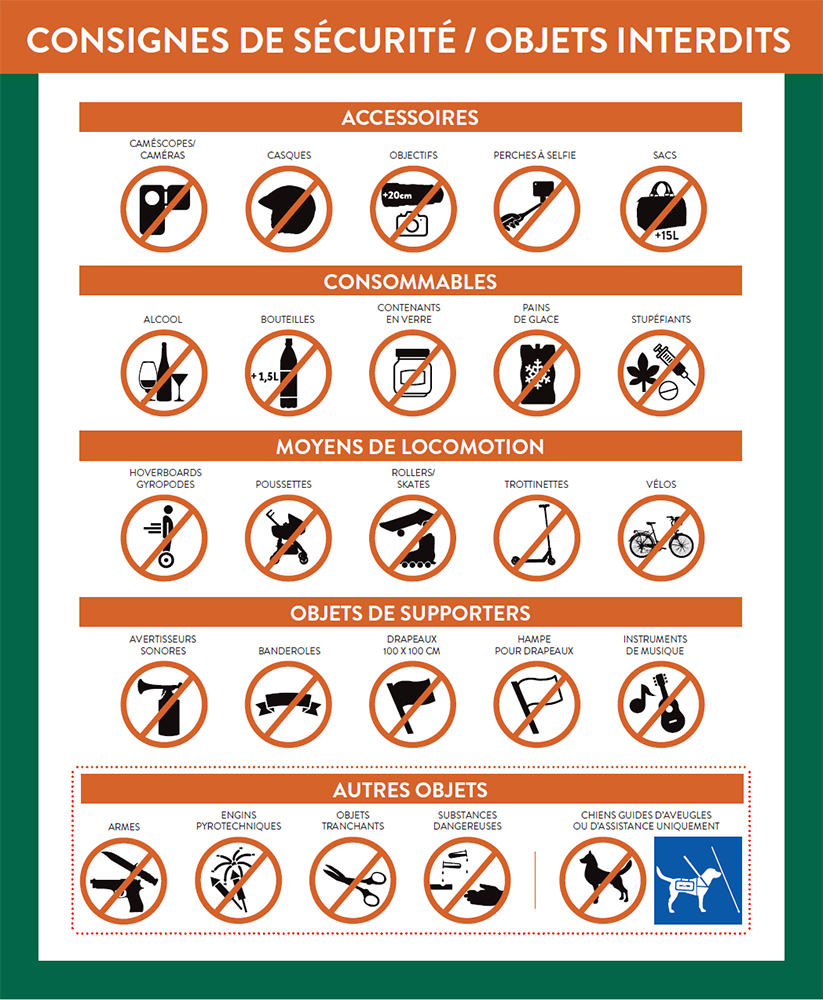 CONSIGNES DE SÉCURITÉ / OBJETS INTERDITS

ACCESSOIRES

CAMÉSCOPES/ CAMÉRAS

CASQUES

OBJECTIFS

+20cm

PERCHES À SELFIE

SACS

+15L

CONSOMMABLES

ALCOOL

BOUTEILLES

+ 1,5L

CONTENANTS EN VERRE

PAINS DE GLACE

STUPÉFIANTS

MOYENS DE LOCOMOTION

HOVERBOARDS GYROPODES

POUSSETTES

ROLLERS/ SKATES

TROTTINETTES

VÉLOS

OBJETS DE SUPPORTERS

AVERTISSEURS SONORES

BANDEROLES

DRAPEAUX 100 X 100 CM

HAMPE POUR DRAPEAUX

INSTRUMENTS DE MUSIQUE

AUTRES OBJETS

ARMES

ENGINS PYROTECHNIQUES

OBJETS TRANCHANTS

SUBSTANCES DANGEREUSES

CHIENS GUIDES D'AVEUGLES OU D'ASSISTANCE UNIQUEMENT